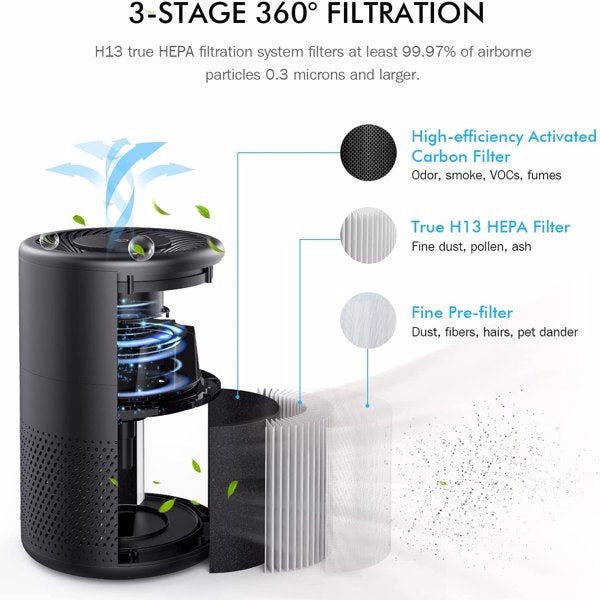 3-STAGE 360° FILTRATION

H13 true HEPA filtration system filters at least 99.97% of airborne particles 0.3 microns and larger.

High-efficiency Activated Carbon Filter
Odor, smoke, VOCs, fumes

True H13 HEPA Filter
Fine dust, pollen, ash

Fine Pre-filter
Dust, fibers, hairs, pet dander