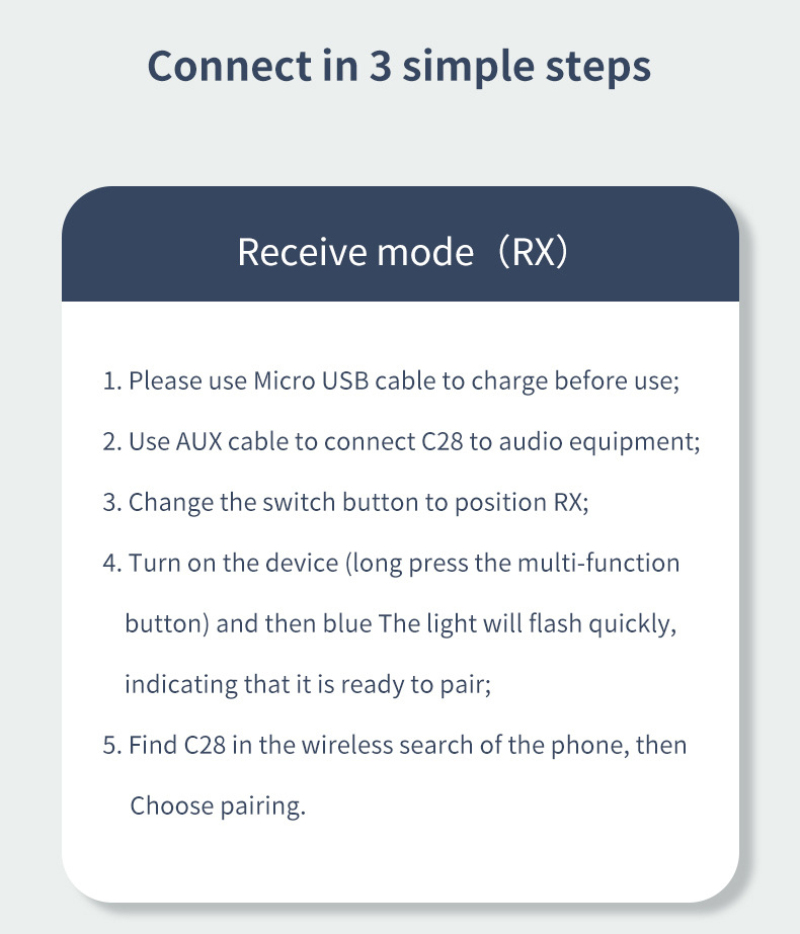 Connect in 3 simple steps

Receive mode（RX）

1. Please use Micro USB cable to charge before use;

2. Use AUX cable to connect C28 to audio equipment;

3. Change the switch button to position RX;

4. Turn on the device (long press the multi-function button) and then blue The light will flash quickly, indicating that it is ready to pair;

5. Find C28 in the wireless search of the phone, then Choose pairing.